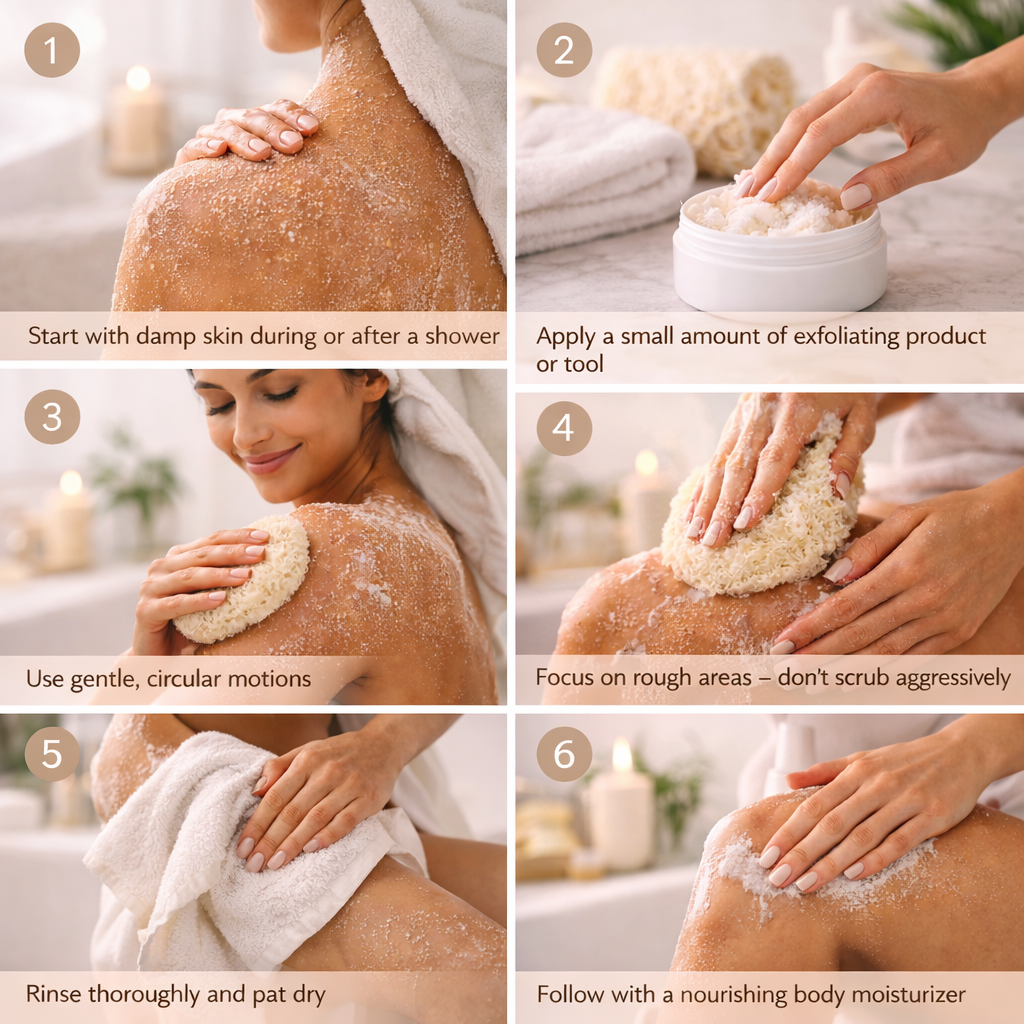 1

Start with damp skin during or after a shower

2

Apply a small amount of exfoliating product or tool

3

Use gentle, circular motions

4

Focus on rough areas – don't scrub aggressively

5

Rinse thoroughly and pat dry

6

Follow with a nourishing body moisturizer